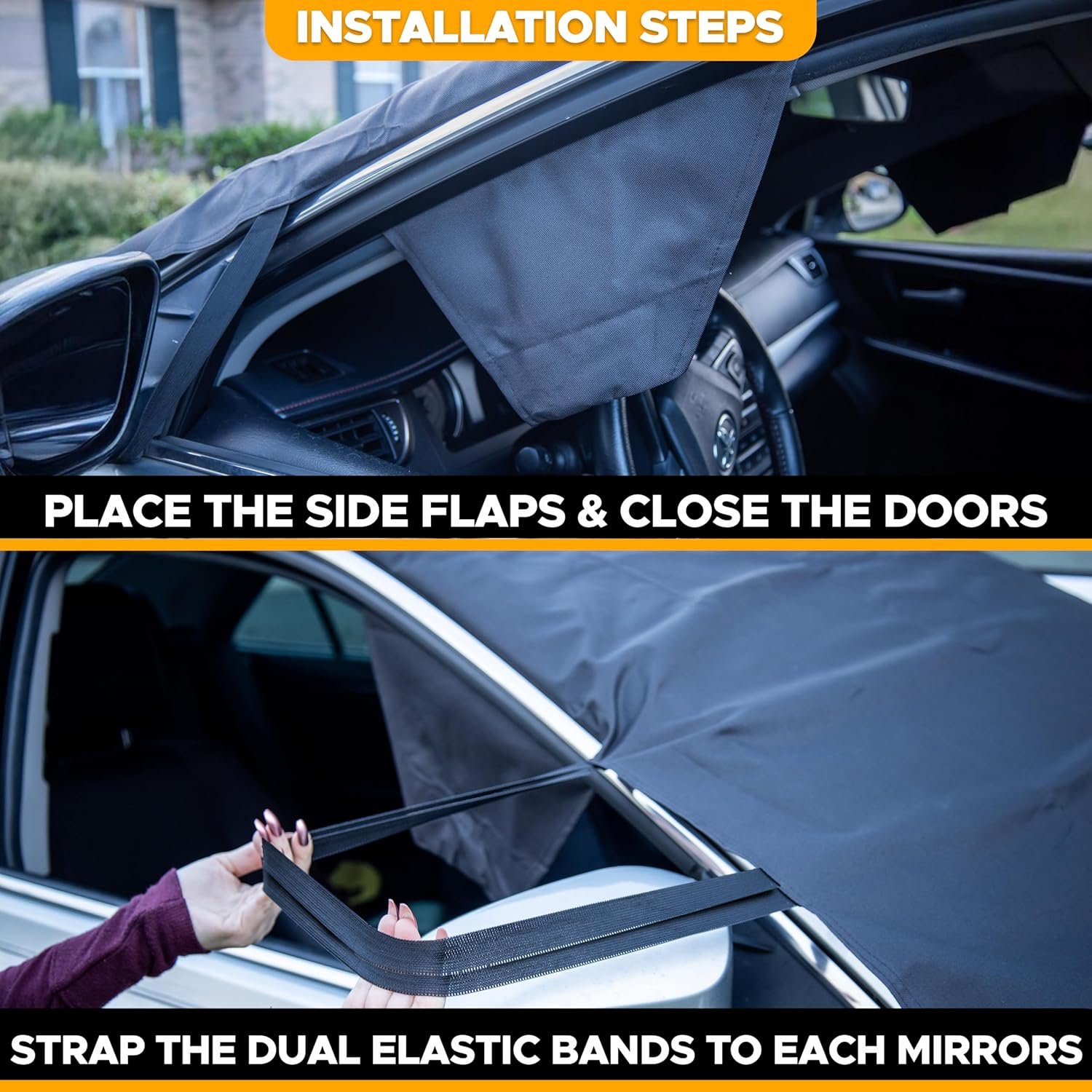 INSTALLATION STEPS

PLACE THE SIDE FLAPS & CLOSE THE DOORS

STRAP THE DUAL ELASTIC BANDS TO EACH MIRRORS