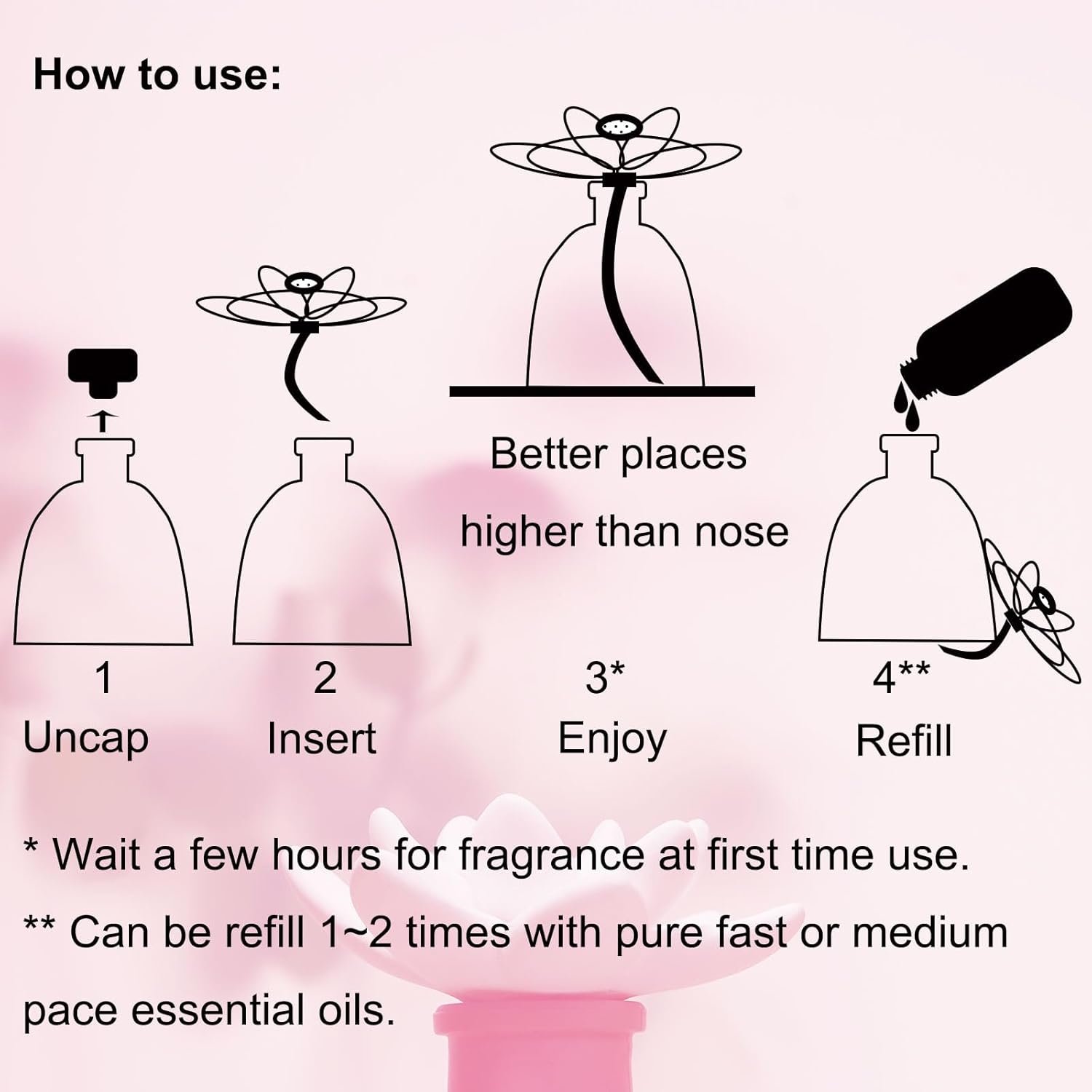 How to use:

Better places higher than nose

1
Uncap

2
Insert

3*
Enjoy

4**
Refill

* Wait a few hours for fragrance at first time use.

** Can be refill 1~2 times with pure fast or medium pace essential oils.