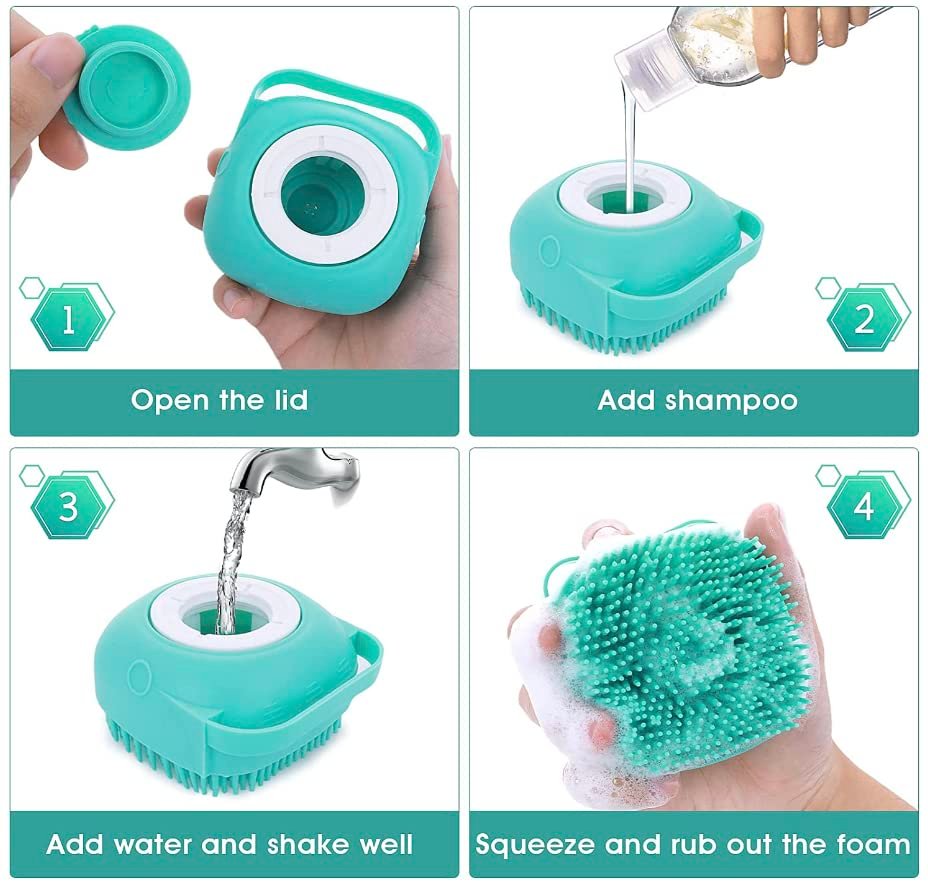 1

Open the lid

2

Add shampoo

3

Add water and shake well

4

Squeeze and rub out the foam